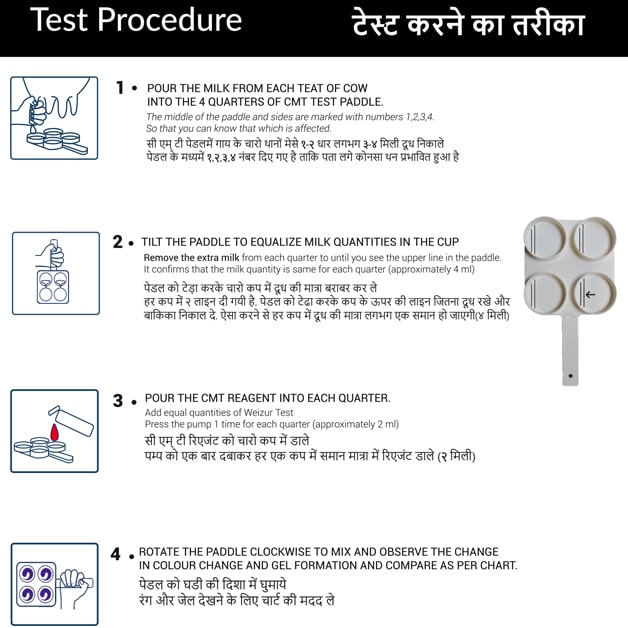 Test Procedure टेस्ट करने का तरीका

1 • POUR THE MILK FROM EACH TEAT OF COW INTO THE 4 QUARTERS OF CMT TEST PADDLE.
The middle of the paddle and sides are marked with numbers 1,2,3,4. So that you can know that which is affected.
सी एम् टी पेडलमें गाय के चारो थानों मेसे १-२ धार लगभग ३-४ मिली दूध निकाले
पेडल के मध्यमें १,२,३,४ नंबर दिए गए है ताकि पता लगे कोनसा थन प्रभावित हुआ है

2 • TILT THE PADDLE TO EQUALIZE MILK QUANTITIES IN THE CUP
Remove the extra milk from each quarter to until you see the upper line in the paddle. It confirms that the milk quantity is same for each quarter (approximately 4 ml)
पेडल को टेड़ा करके चारो कप में दूध की मात्रा बराबर कर ले
हर कप में २ लाइन दी गयी है. पेडल को टेढा करके कप के ऊपर की लाइन जितना दूध रखे और बाकिका निकाल दे. ऐसा करने से हर कप में दूध की मात्रा लगभग एक समान हो जाएगी(४ मिली)

3 • POUR THE CMT REAGENT INTO EACH QUARTER.
Add equal quantities of Weizur Test
Press the pump 1 time for each quarter (approximately 2 ml)
सी एम् टी रिएजंट को चारो कप में डाले
पम्प को एक बार दबाकर हर एक कप में समान मात्रा में रिएजंट डाले (२ मिली)

4 • ROTATE THE PADDLE CLOCKWISE TO MIX AND OBSERVE THE CHANGE IN COLOUR CHANGE AND GEL FORMATION AND COMPARE AS PER CHART.
पेडल को घडी की दिशा में घुमाये
रंग और जेल देखने के लिए चार्ट की मदद ले